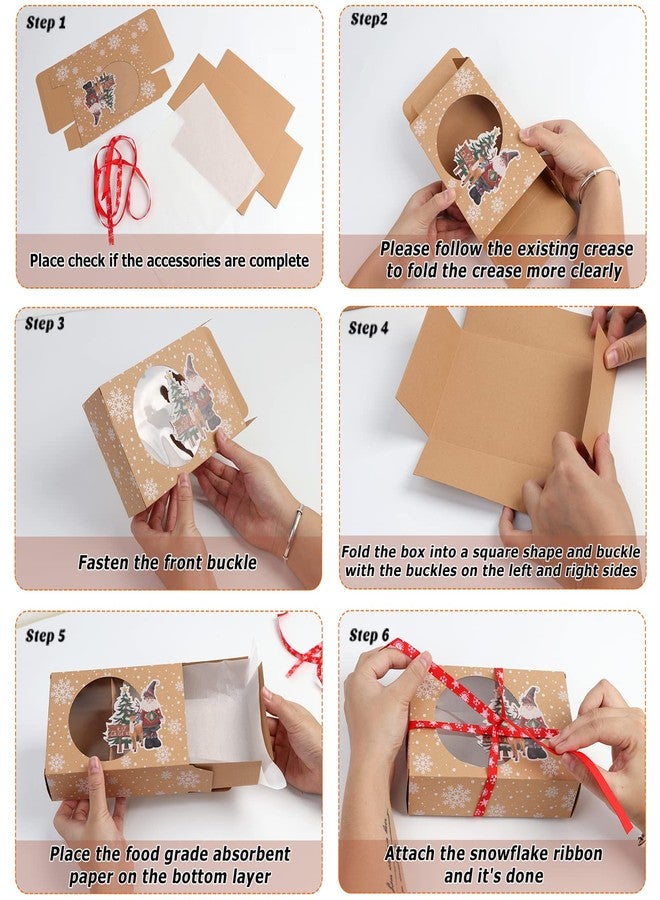 Step 1

Place check if the accessories are complete

Step2

Please follow the existing crease to fold the crease more clearly

Step 3

Fasten the front buckle

Step 4

Fold the box into a square shape and buckle with the buckles on the left and right sides

Step 5

Place the food grade absorbent paper on the bottom layer

Step 6

Attach the snowflake ribbon and it's done